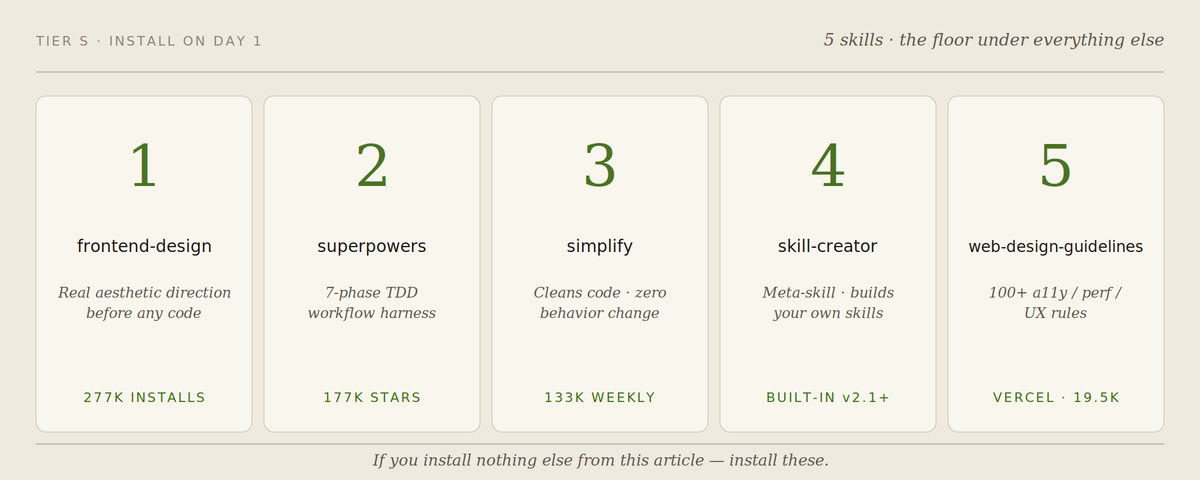 TIER S · INSTALL ON DAY 1

5 skills · the floor under everything else

1

frontend-design

Real aesthetic direction before any code

277K INSTALLS

2

superpowers

7-phase TDD workflow harness

177K STARS

3

simplify

Cleans code · zero behavior change

133K WEEKLY

4

skill-creator

Meta-skill · builds your own skills

BUILT-IN v2.1+

5

web-design-guidelines

100+ a11y / perf / UX rules

VERCEL · 19.5K

If you install nothing else from this article — install these.