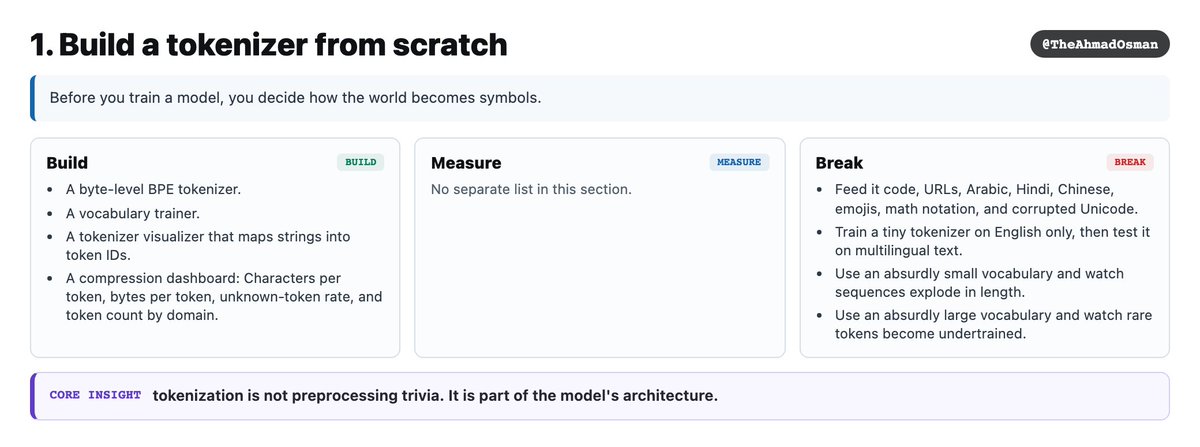 1. Build a tokenizer from scratch

@TheAhmadOsman

Before you train a model, you decide how the world becomes symbols.

Build

BUILD

• A byte-level BPE tokenizer.
• A vocabulary trainer.
• A tokenizer visualizer that maps strings into token IDs.
• A compression dashboard: Characters per token, bytes per token, unknown-token rate, and token count by domain.

Measure

MEASURE

No separate list in this section.

Break

BREAK

• Feed it code, URLs, Arabic, Hindi, Chinese, emojis, math notation, and corrupted Unicode.
• Train a tiny tokenizer on English only, then test it on multilingual text.
• Use an absurdly small vocabulary and watch sequences explode in length.
• Use an absurdly large vocabulary and watch rare tokens become undertrained.

CORE INSIGHT tokenization is not preprocessing trivia. It is part of the model's architecture.