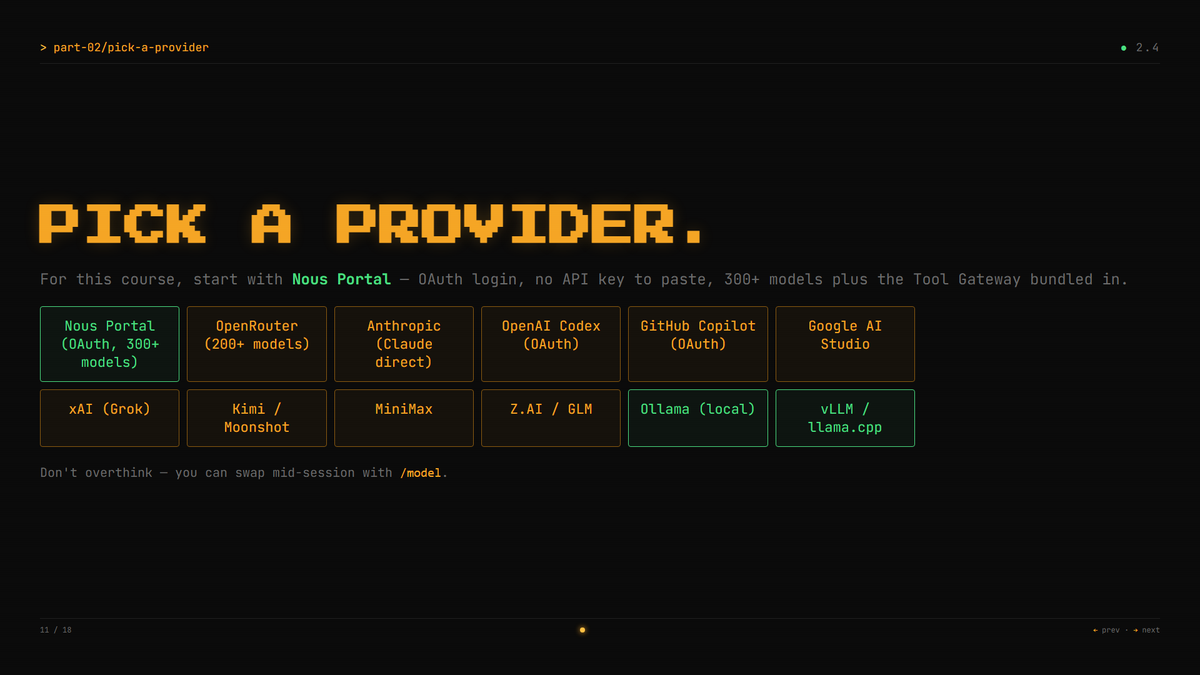 > part-02/pick-a-provider

• 2.4

PICK A PROVIDER.

For this course, start with Nous Portal — OAuth login, no API key to paste, 300+ models plus the Tool Gateway bundled in.

Nous Portal (OAuth, 300+ models)

OpenRouter (200+ models)

Anthropic (Claude direct)

OpenAI Codex (OAuth)

GitHub Copilot (OAuth)

Google AI Studio

xAI (Grok)

Kimi / Moonshot

MiniMax

Z.AI / GLM

Ollama (local)

vLLM / llama.cpp

Don't overthink — you can swap mid-session with /model.

11 / 18

← prev · → next